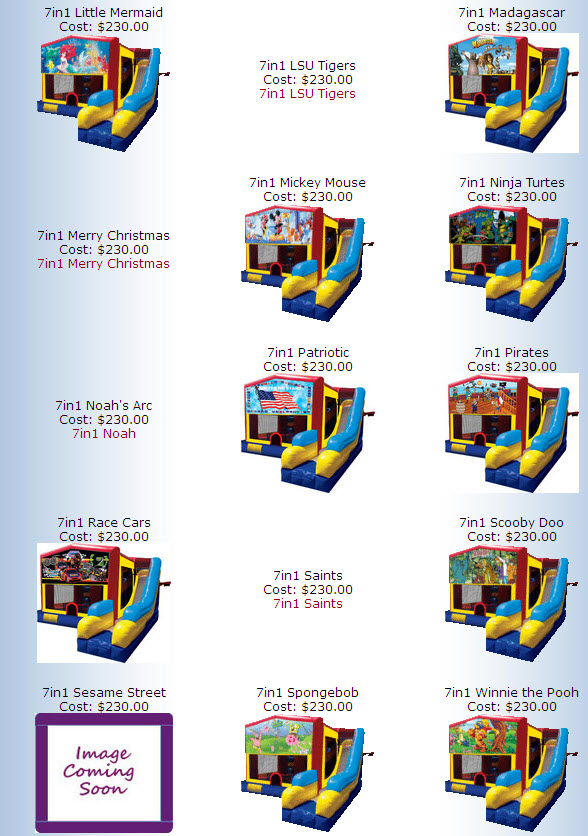 7in1 Little Mermaid
Cost: $230.00

7in1 LSU Tigers
Cost: $230.00
7in1 LSU Tigers

7in1 Madagascar
Cost: $230.00

7in1 Merry Christmas
Cost: $230.00
7in1 Merry Christmas

7in1 Mickey Mouse
Cost: $230.00

7in1 Ninja Turtes
Cost: $230.00

7in1 Noah's Arc
Cost: $230.00
7in1 Noah

7in1 Patriotic
Cost: $230.00

7in1 Pirates
Cost: $230.00

7in1 Race Cars
Cost: $230.00

7in1 Saints
Cost: $230.00
7in1 Saints

7in1 Scooby Doo
Cost: $230.00

7in1 Sesame Street
Cost: $230.00

Image Coming Soon

7in1 Spongebob
Cost: $230.00

7in1 Winnie the Pooh
Cost: $230.00